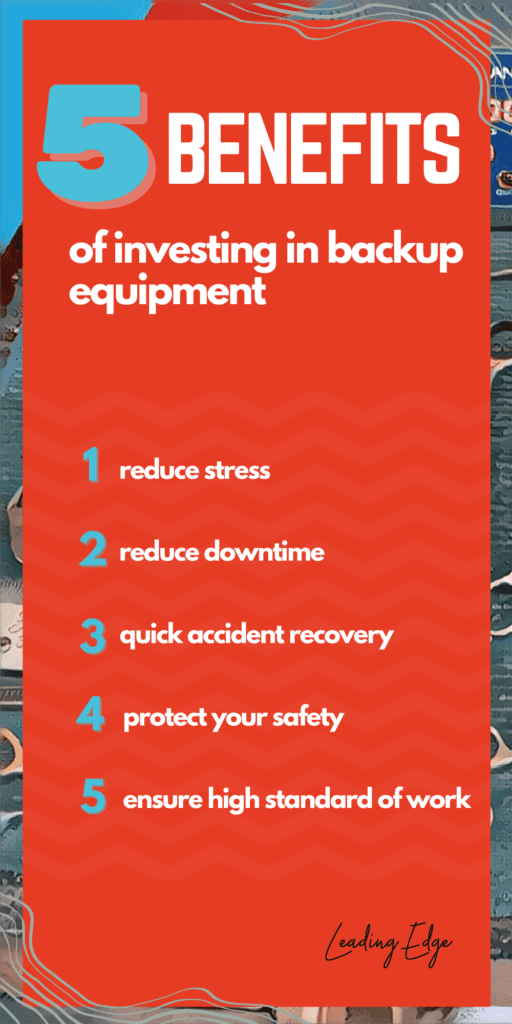 5 BENEFITS

of investing in backup equipment

1 reduce stress

2 reduce downtime

3 quick accident recovery

4 protect your safety

5 ensure high standard of work

Leading Edge