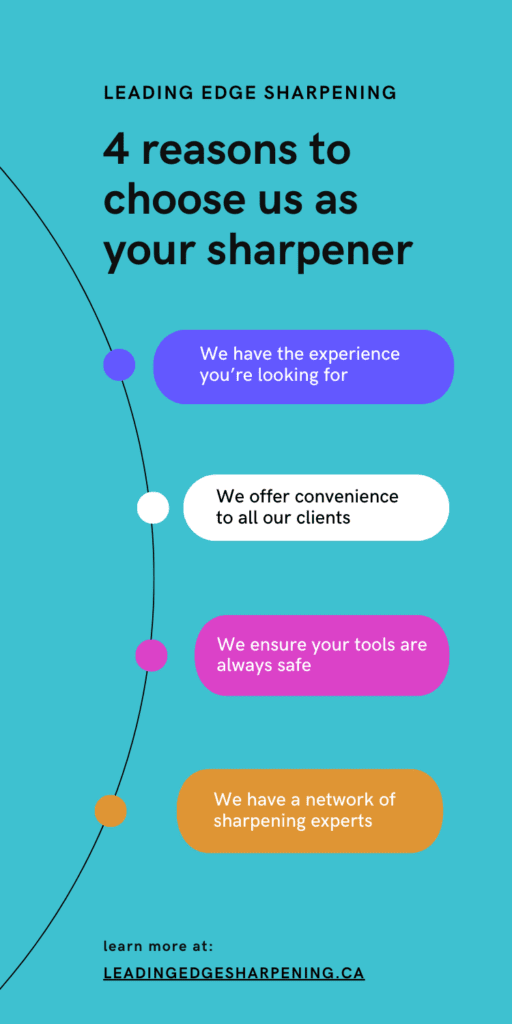 LEADING EDGE SHARPENING

4 reasons to choose us as your sharpener

We have the experience you're looking for

We offer convenience to all our clients

We ensure your tools are always safe

We have a network of sharpening experts

learn more at:

LEADINGEDGESHARPENING.CA